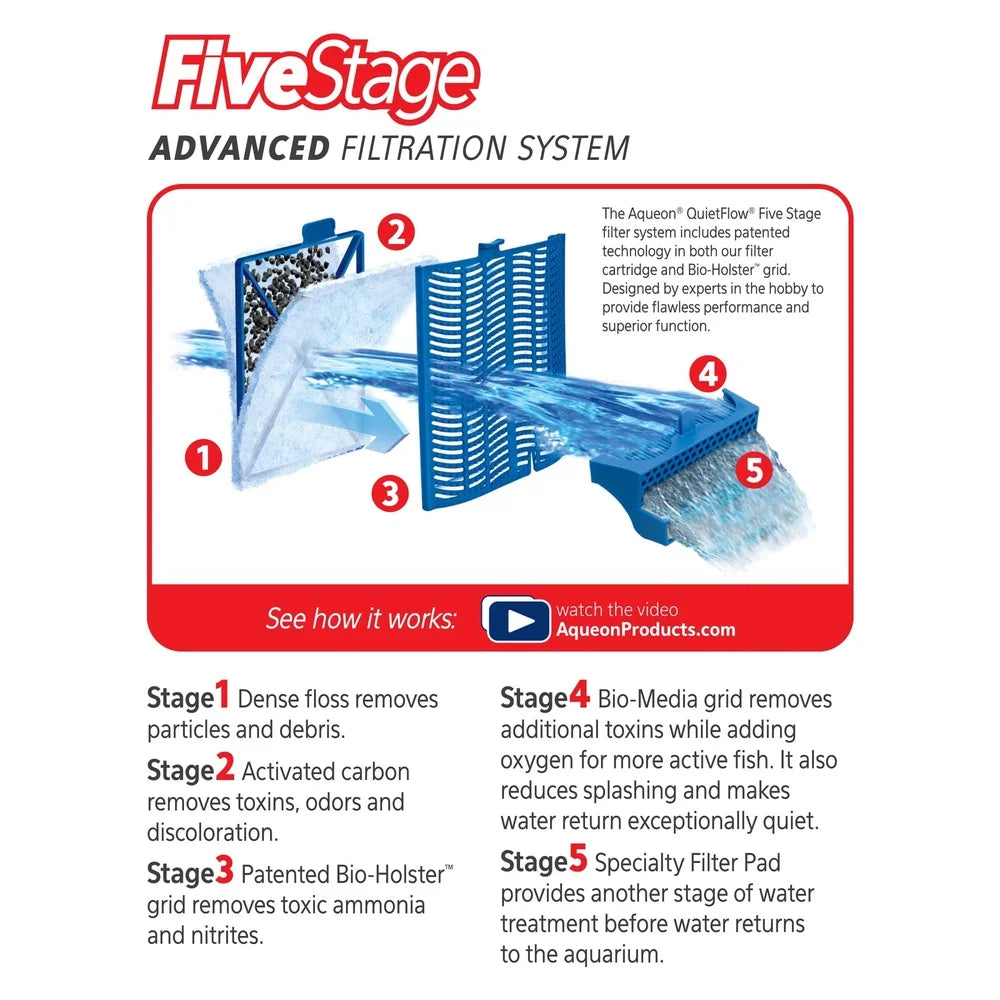 FiveStage

ADVANCED FILTRATION SYSTEM

The Aqueon® QuietFlow® Five Stage filter system includes patented technology in both our filter cartridge and Bio-Holster™ grid. Designed by experts in the hobby to provide flawless performance and superior function.

2

4

1

3

5

See how it works: watch the video AqueonProducts.com

Stage1 Dense floss removes particles and debris.

Stage2 Activated carbon removes toxins, odors and discoloration.

Stage3 Patented Bio-Holster™ grid removes toxic ammonia and nitrites.

Stage4 Bio-Media grid removes additional toxins while adding oxygen for more active fish. It also reduces splashing and makes water return exceptionally quiet.

Stage5 Specialty Filter Pad provides another stage of water treatment before water returns to the aquarium.